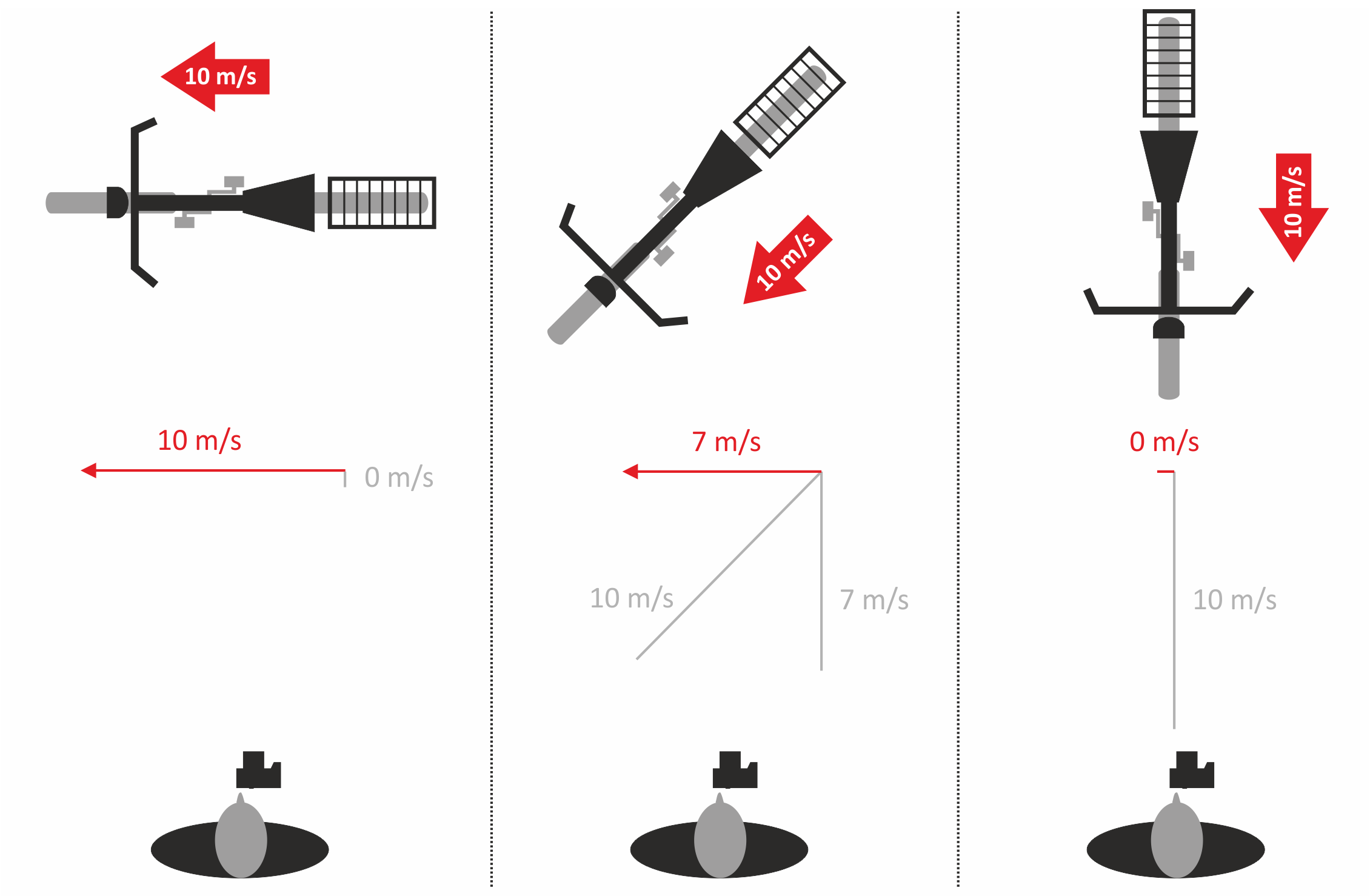 10 m/s

10 m/s

0 m/s

10 m/s

7 m/s

10 m/s

7 m/s

10 m/s

0 m/s

10 m/s