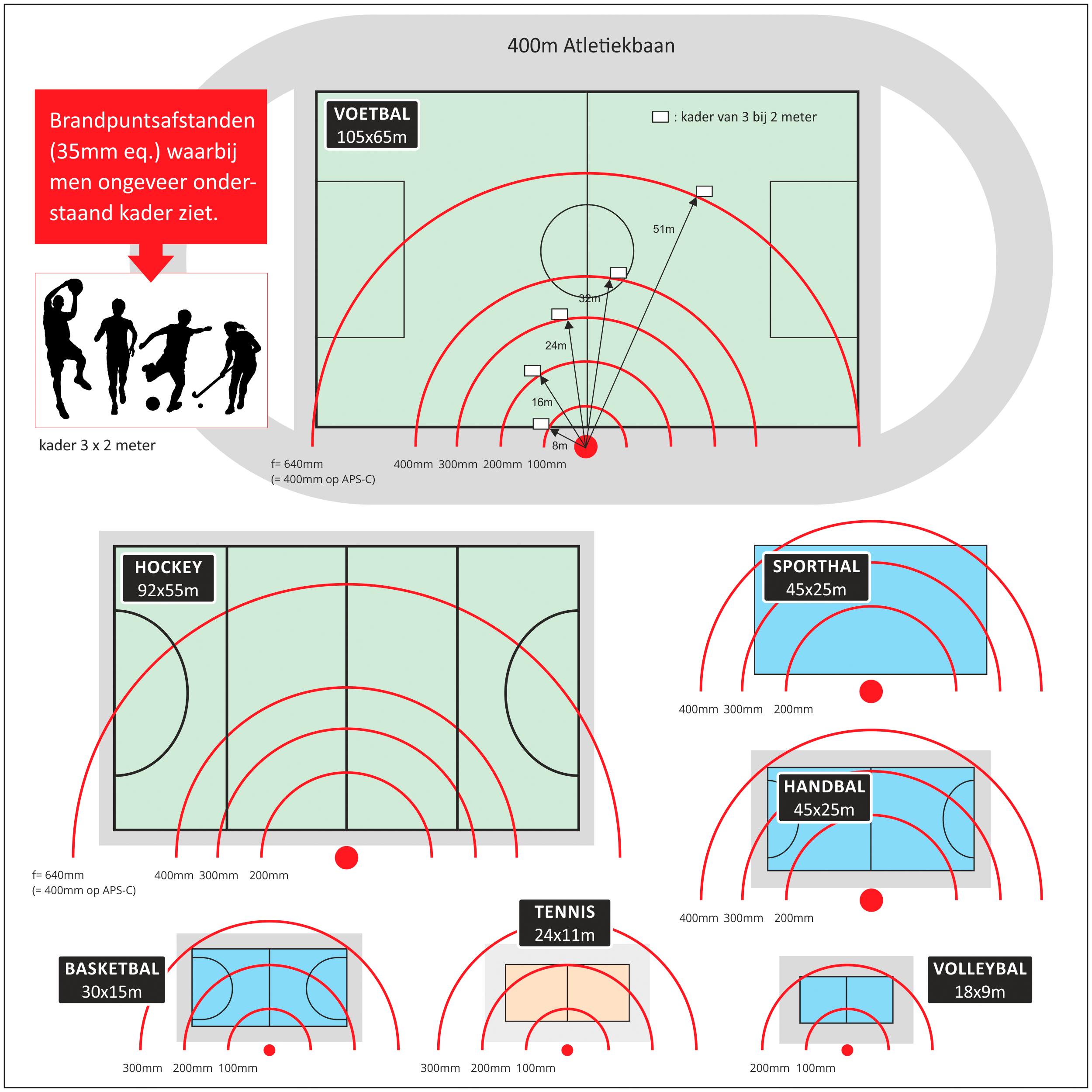 400m Atletiekbaan

Brandpuntsafstanden (35mm eq.) waarbij men ongeveer onderstaand kader ziet.

kader 3 x 2 meter

VOETBAL
105x65m

: kader van 3 bij 2 meter

51m
32m
24m
16m
8m

f= 640mm
(= 400mm op APS-C)

400mm 300mm 200mm 100mm

HOCKEY
92x55m

f= 640mm
(= 400mm op APS-C)

400mm 300mm 200mm

SPORTHAL
45x25m

400mm 300mm 200mm

HANDBAL
45x25m

400mm 300mm 200mm

BASKETBAL
30x15m

300mm 200mm 100mm

TENNIS
24x11m

300mm 200mm 100mm

VOLLEYBAL
18x9m

200mm 100mm